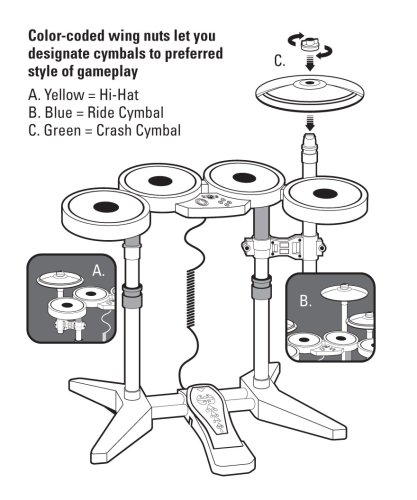 Color-coded wing nuts let you designate cymbals to preferred style of gameplay

A. Yellow = Hi-Hat
B. Blue = Ride Cymbal
C. Green = Crash Cymbal

C.

A.

B.