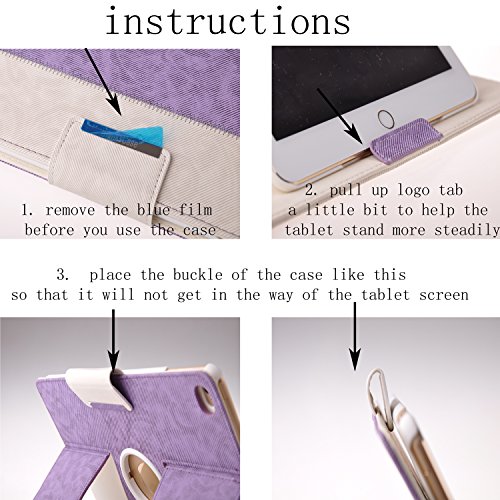 instructions

1. remove the blue film before you use the case

2. pull up logo tab a little bit to help the tablet stand more steadily

3. place the buckle of the case like this so that it will not get in the way of the tablet screen