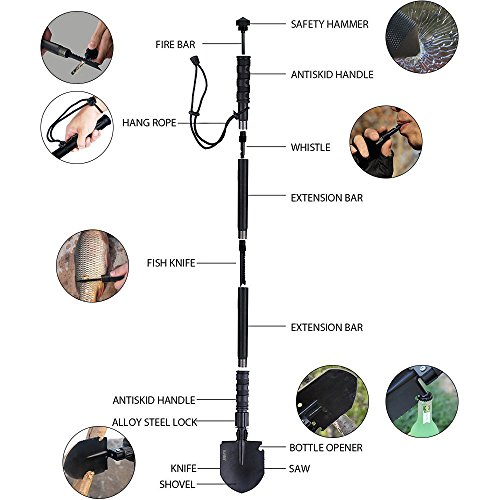 SAFETY HAMMER

FIRE BAR

ANTISKID HANDLE

HANG ROPE

WHISTLE

EXTENSION BAR

FISH KNIFE

EXTENSION BAR

ANTISKID HANDLE

ALLOY STEEL LOCK

BOTTLE OPENER

KNIFE

SAW

SHOVEL