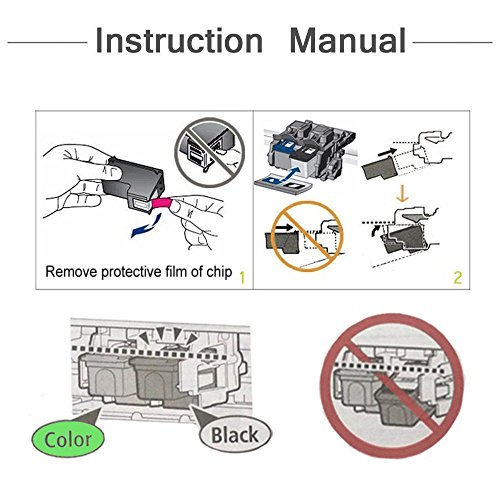 Instruction Manual

Remove protective film of chip 1

2

Color

Black