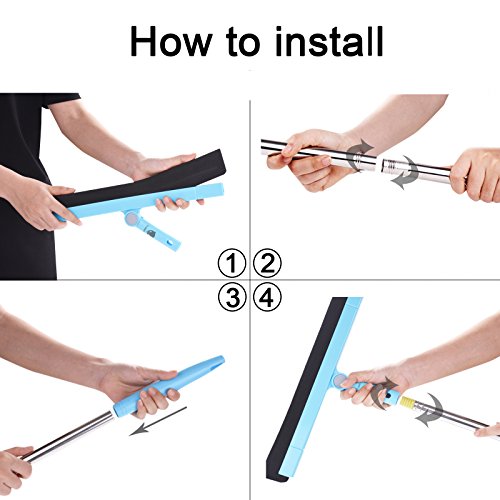 How to install

① ②

③ ④