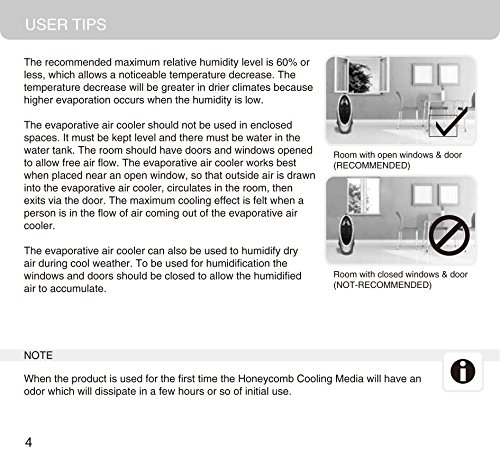 USER TIPS

The recommended maximum relative humidity level is 60% or less, which allows a noticeable temperature decrease. The temperature decrease will be greater in drier climates because higher evaporation occurs when the humidity is low.

The evaporative air cooler should not be used in enclosed spaces. It must be kept level and there must be water in the water tank. The room should have doors and windows opened to allow free air flow. The evaporative air cooler works best when placed near an open window, so that outside air is drawn into the evaporative air cooler, circulates in the room, then exits via the door. The maximum cooling effect is felt when a person is in the flow of air coming out of the evaporative air cooler.

The evaporative air cooler can also be used to humidify dry air during cool weather. To be used for humidification the windows and doors should be closed to allow the humidified air to accumulate.

Room with open windows & door (RECOMMENDED)

Room with closed windows & door (NOT-RECOMMENDED)

NOTE

When the product is used for the first time the Honeycomb Cooling Media will have an odor which will dissipate in a few hours or so of initial use.

4