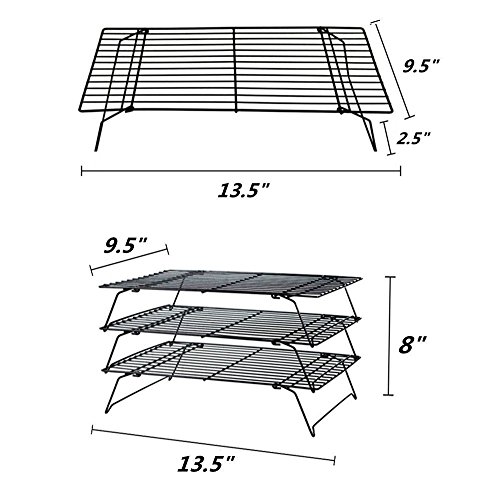 9.5"

2.5"

13.5"

9.5"

8"

13.5"