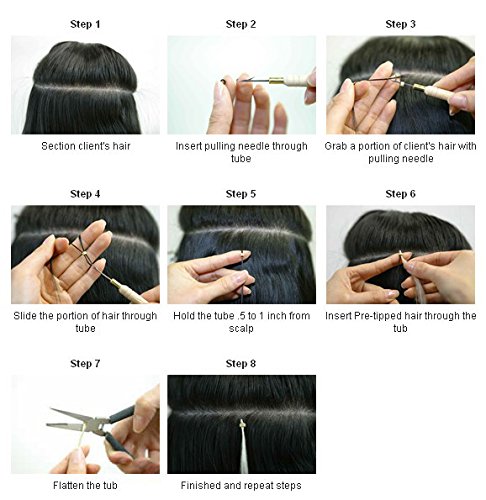 Step 1

Section client's hair

Step 2

Insert pulling needle through tube

Step 3

Grab a portion of client's hair with pulling needle

Step 4

Slide the portion of hair through tube

Step 5

Hold the tube .5 to 1 inch from scalp

Step 6

Insert Pre-tipped hair through the tub

Step 7

Flatten the tub

Step 8

Finished and repeat steps