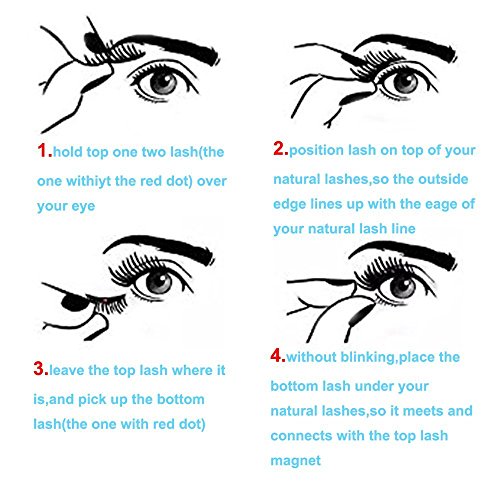 1.hold top one two lash(the one withiyt the red dot) over your eye

2.position lash on top of your natural lashes,so the outside edge lines up with the eage of your natural lash line

3.leave the top lash where it is,and pick up the bottom lash(the one with red dot)

4.without blinking,place the bottom lash under your natural lashes,so it meets and connects with the top lash magnet