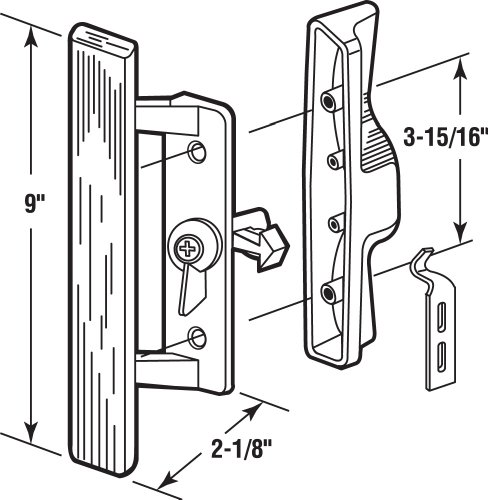 9"

3-15/16"

2-1/8"