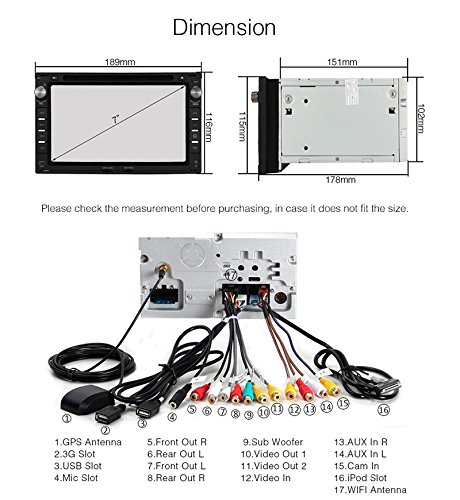 Dimension

189mm

7"

116mm

151mm

115mm

102mm

178mm

Please check the measurement before purchasing, in case it does not fit the size.

17

1 2 3 4 5 6 7 8 9 10 11 12 13 14 15 16

1.GPS Antenna
2.3G Slot
3.USB Slot
4.Mic Slot

5.Front Out R
6.Rear Out L
7.Front Out L
8.Rear Out R

9.Sub Woofer
10.Video Out 1
11.Video Out 2
12.Video In

13.AUX In R
14.AUX In L
15.Cam In
16.iPod Slot
17.WIFI Antenna