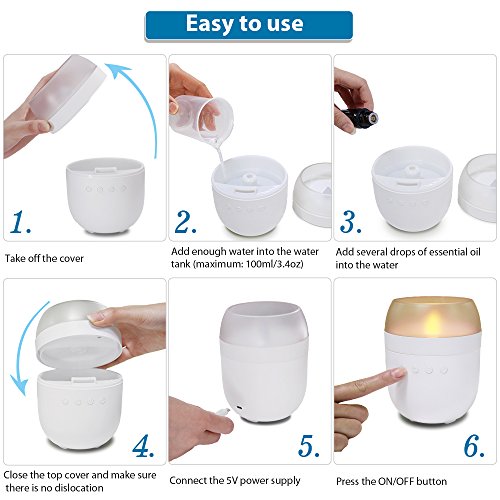 Easy to use

1.

Take off the cover

2.

Add enough water into the water tank (maximum: 100ml/3.4oz)

3.

Add several drops of essential oil into the water

4.

Close the top cover and make sure there is no dislocation

5.

Connect the 5V power supply

6.

Press the ON/OFF button