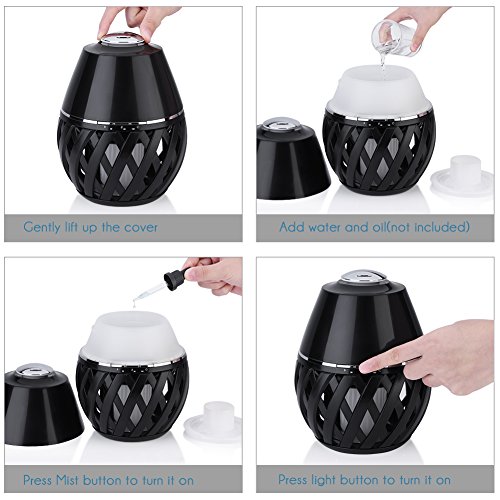 Gently lift up the cover

Add water and oil(not included)

Press Mist button to turn it on

Press light button to turn it on