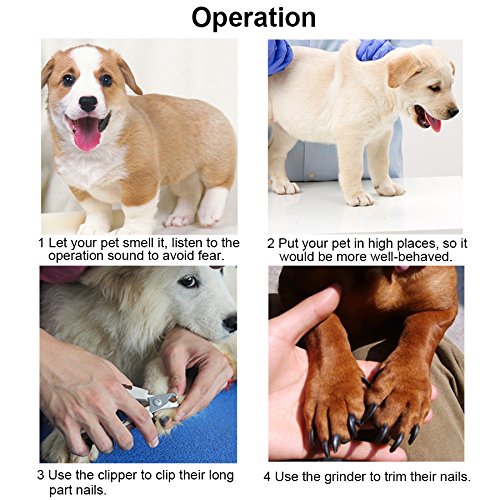 Operation

1 Let your pet smell it, listen to the operation sound to avoid fear.

2 Put your pet in high places, so it would be more well-behaved.

3 Use the clipper to clip their long part nails.

4 Use the grinder to trim their nails.