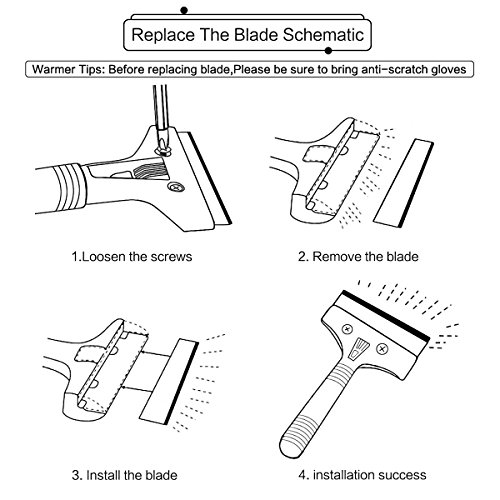 Replace The Blade Schematic

Warmer Tips: Before replacing blade,Please be sure to bring anti-scratch gloves

1.Loosen the screws

2. Remove the blade

3. Install the blade

4. installation success