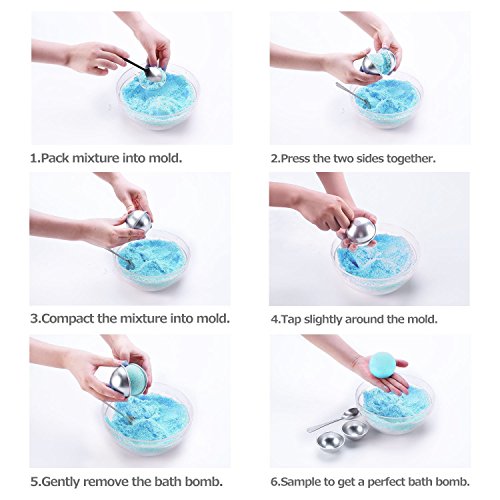 1.Pack mixture into mold.

2.Press the two sides together.

3.Compact the mixture into mold.

4.Tap slightly around the mold.

5.Gently remove the bath bomb.

6.Sample to get a perfect bath bomb.