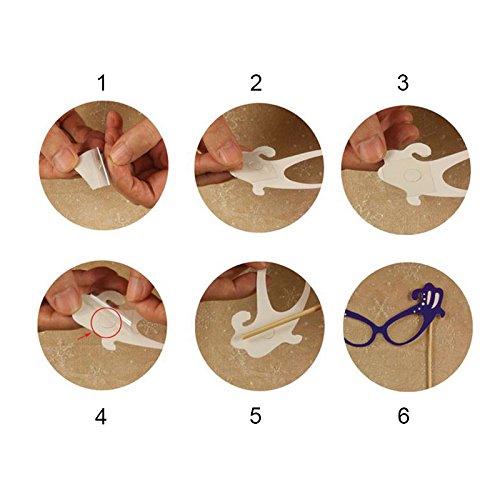 1

2

3

4

5

6