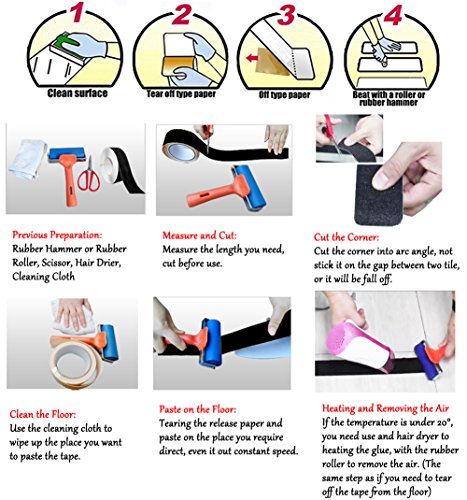 1
Clean surface

2
Tear off type paper

3
Off type paper

4
Beat with a roller or rubber hammer

Previous Preparation:
Rubber Hammer or Rubber Roller, Scissor, Hair Drier, Cleaning Cloth

Measure and Cut:
Measure the length you need, cut before use.

Cut the Corner:
Cut the corner into arc angle, not stick it on the gap between two tile, or it will be fall off.

Clean the Floor:
Use the cleaning cloth to wipe up the place you want to paste the tape.

Paste on the Floor:
Tearing the release paper and paste on the place you require direct, even it out constant speed.

Heating and Removing the Air
If the temperature is under 20°, you need use and hair dryer to heating the glue, with the rubber roller to remove the air. (The same step as if you need to tear off the tape from the floor)