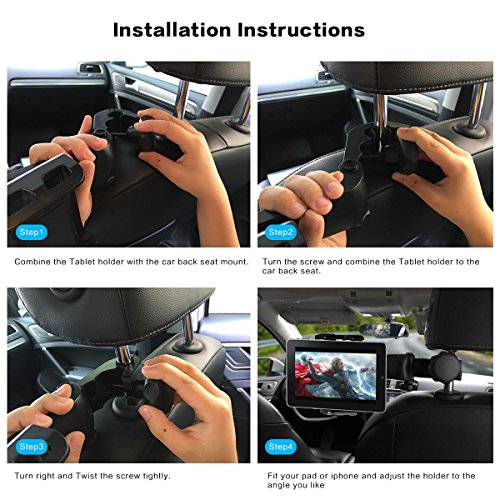 Installation Instructions

Step1

Combine the Tablet holder with the car back seat mount.

Step2

Turn the screw and combine the Tablet holder to the car back seat.

Step3

Turn right and Twist the screw tightly.

Step4

Fit your pad or iphone and adjust the holder to the angle you like