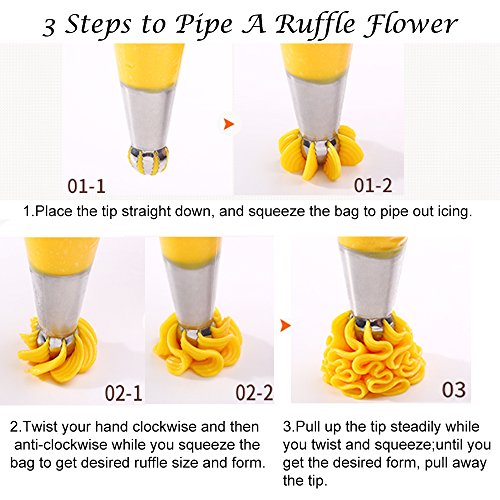 3 Steps to Pipe A Ruffle Flower

01-1

01-2

1.Place the tip straight down, and squeeze the bag to pipe out icing.

02-1

02-2

03

2.Twist your hand clockwise and then anti-clockwise while you squeeze the bag to get desired ruffle size and form.

3.Pull up the tip steadily while you twist and squeeze;until you get the desired form, pull away the tip.