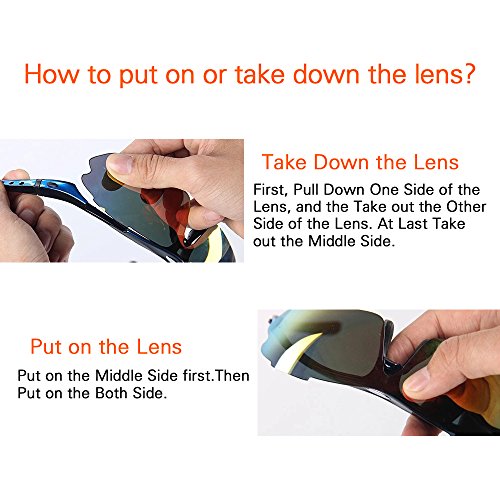 How to put on or take down the lens?

Take Down the Lens

First, Pull Down One Side of the Lens, and the Take out the Other Side of the Lens. At Last Take out the Middle Side.

Put on the Lens

Put on the Middle Side first.Then Put on the Both Side.