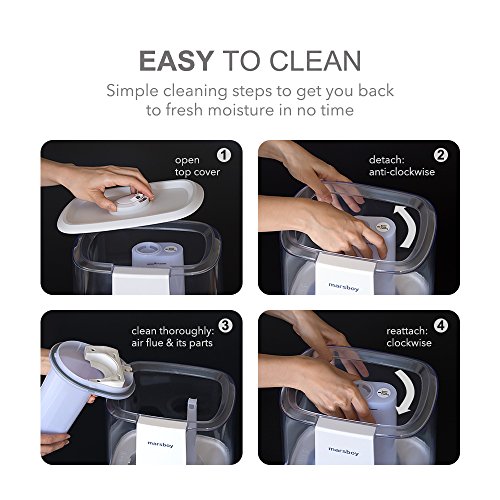 EASY TO CLEAN
Simple cleaning steps to get you back to fresh moisture in no time

open top cover 1

detach: anti-clockwise 2

marsboy

clean thoroughly: air flue & its parts 3

marsboy

reattach: clockwise 4

marsboy