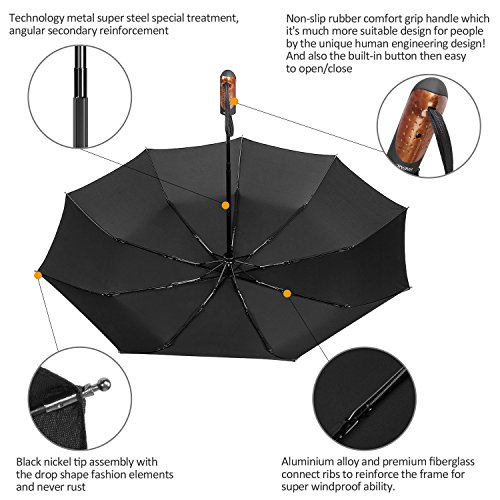 Technology metal super steel special treatment, angular secondary reinforcement

Non-slip rubber comfort grip handle which it's much more suitable design for people by the unique human engineering design! And also the built-in button then easy to open/close

Black nickel tip assembly with the drop shape fashion elements and never rust

Aluminium alloy and premium fiberglass connect ribs to reinforce the frame for super windproof ability.