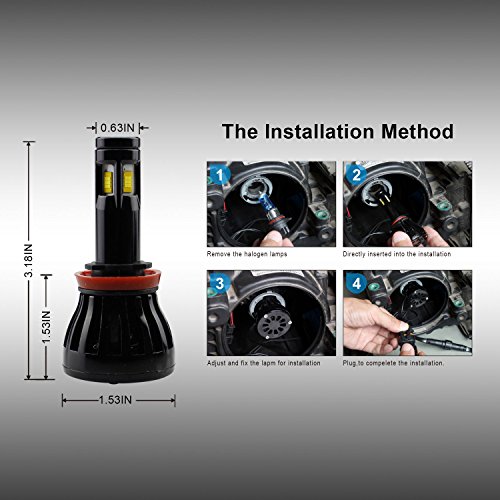 0.63IN

3.18IN

1.53IN

1.53IN

The Installation Method

1

Remove the halogen lamps

2

Directly inserted into the installation

3

Adjust and fix the lapm for installation

4

Plug,to compelete the installation.