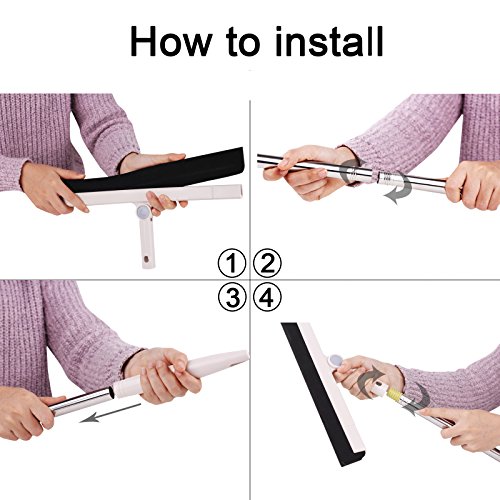 How to install

① ②
③ ④