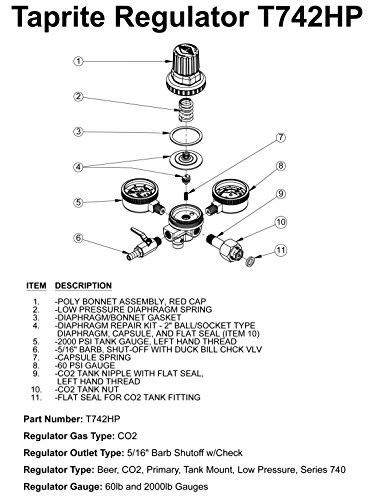 Taprite Regulator T742HP

1
2
3
4
5
6
7
8
9
10
11

| ITEM | DESCRIPTION |
|---|---|
| 1. | -POLY BONNET ASSEMBLY, RED CAP |
| 2. | -LOW PRESSURE DIAPHRAGM SPRING |
| 3. | -DIAPHRAGM/BONNET GASKET |
| 4. | -DIAPHRAGM REPAIR KIT - 2" BALL/SOCKET TYPE DIAPHRAGM, CAPSULE, AND FLAT SEAL (ITEM 10) |
| 5. | -2000 PSI TANK GAUGE, LEFT HAND THREAD |
| 6. | -5/16" BARB, SHUT-OFF WITH DUCK BILL CHCK VLV |
| 7. | -CAPSULE SPRING |
| 8. | -60 PSI GAUGE |
| 9. | -CO2 TANK NIPPLE WITH FLAT SEAL, LEFT HAND THREAD |
| 10. | -CO2 TANK NUT |
| 11. | -FLAT SEAL FOR CO2 TANK FITTING |

Part Number: T742HP

Regulator Gas Type: CO2

Regulator Outlet Type: 5/16" Barb Shutoff w/Check

Regulator Type: Beer, CO2, Primary, Tank Mount, Low Pressure, Series 740

Regulator Gauge: 60lb and 2000lb Gauges