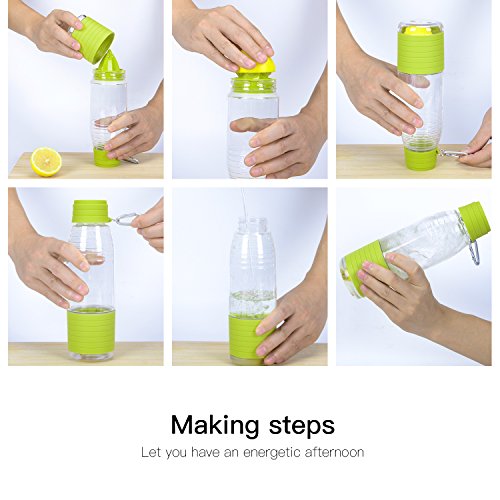 Making steps

Let you have an energetic afternoon