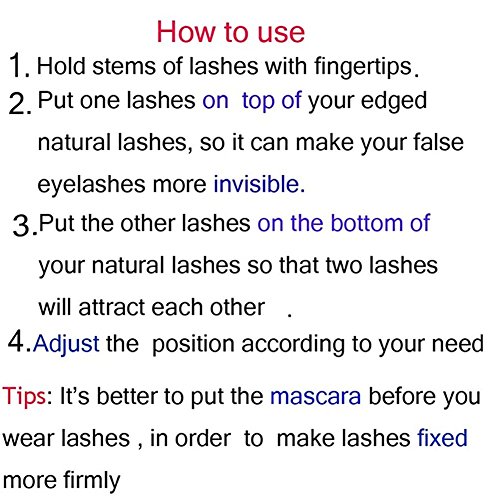 How to use

1. Hold stems of lashes with fingertips.

2. Put one lashes on top of your edged natural lashes, so it can make your false eyelashes more invisible.

3. Put the other lashes on the bottom of your natural lashes so that two lashes will attract each other .

4. Adjust the position according to your need

Tips: It's better to put the mascara before you wear lashes , in order to make lashes fixed more firmly