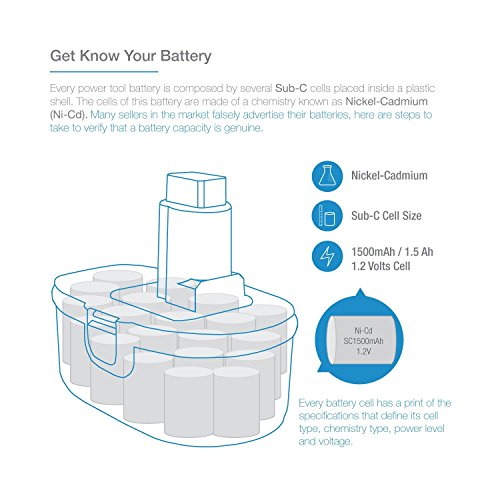 Get Know Your Battery

Every power tool battery is composed by several Sub-C cells placed inside a plastic shell. The cells of this battery are made of a chemistry known as Nickel-Cadmium (Ni-Cd). Many sellers in the market falsely advertise their batteries, here are steps to take to verify that a battery capacity is genuine.

Nickel-Cadmium

Sub-C Cell Size

1500mAh / 1.5 Ah
1.2 Volts Cell

Ni-Cd
SC1500mAh
1.2V

Every battery cell has a print of the specifications that define its cell type, chemistry type, power level and voltage.