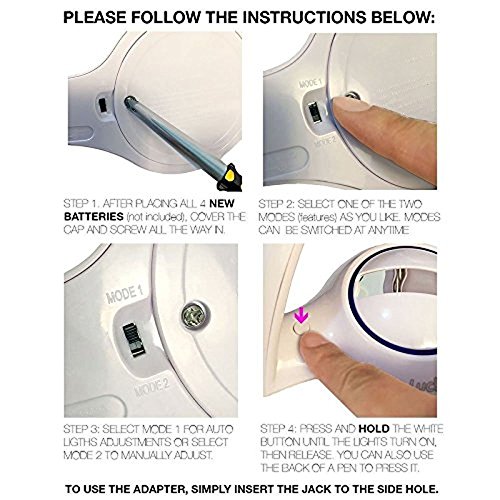 PLEASE FOLLOW THE INSTRUCTIONS BELOW:

MODE 1

MODE 2

STEP 1. AFTER PLACING ALL 4 NEW BATTERIES (not included), COVER THE CAP AND SCREW ALL THE WAY IN.

STEP 2: SELECT ONE OF THE TWO MODES (features) AS YOU LIKE. MODES CAN BE SWITCHED AT ANYTIME

MODE 1

MODE 2

STEP 3: SELECT MODE 1 FOR AUTO LIGTHS ADJUSTMENTS OR SELECT MODE 2 TO MANUALLY ADJUST.

STEP 4: PRESS AND HOLD THE WHITE BUTTON UNTIL THE LIGHTS TURN ON, THEN RELEASE. YOU CAN ALSO USE THE BACK OF A PEN TO PRESS IT.

TO USE THE ADAPTER, SIMPLY INSERT THE JACK TO THE SIDE HOLE.