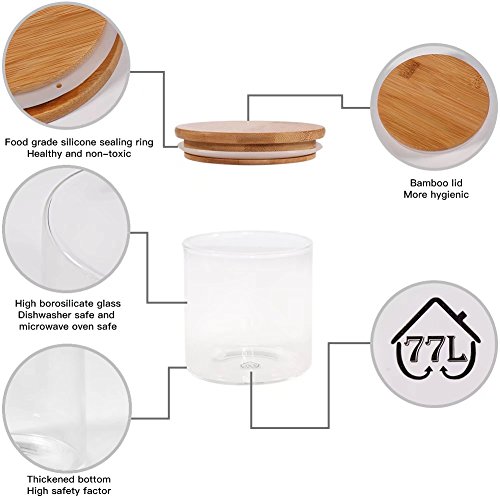 Food grade silicone sealing ring
Healthy and non-toxic

Bamboo lid
More hygienic

High borosilicate glass
Dishwasher safe and
microwave oven safe

77L

Thickened bottom
High safety factor