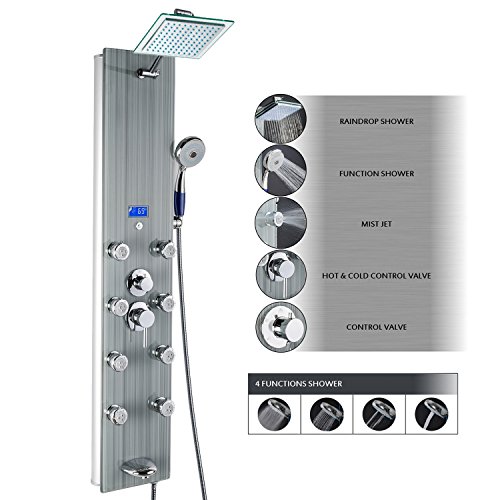 69°

RAINDROP SHOWER

FUNCTION SHOWER

MIST JET

HOT & COLD CONTROL VALVE

CONTROL VALVE

4 FUNCTIONS SHOWER