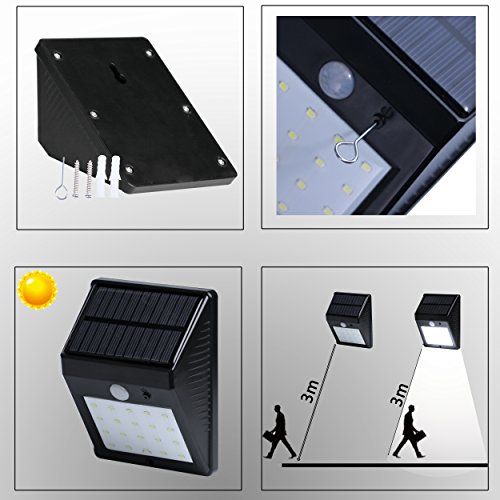 3m

3m