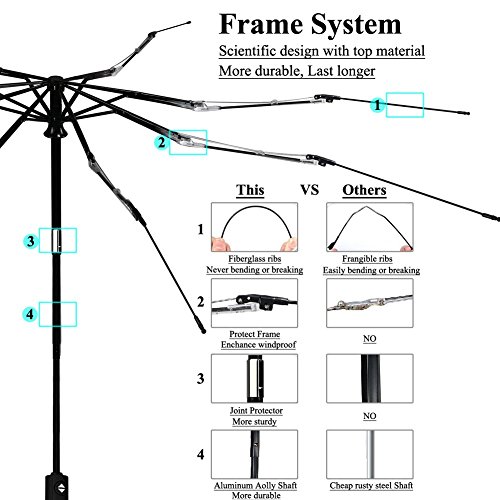 Frame System

Scientific design with top material

More durable, Last longer

1

2

3

4

This VS Others

1

Fiberglass ribs
Never bending or breaking

Frangible ribs
Easily bending or breaking

2

Protect Frame
Enchance windproof

NO

3

Joint Protector
More sturdy

NO

4

Aluminum Aolly Shaft
More durable

Cheap rusty steel Shaft