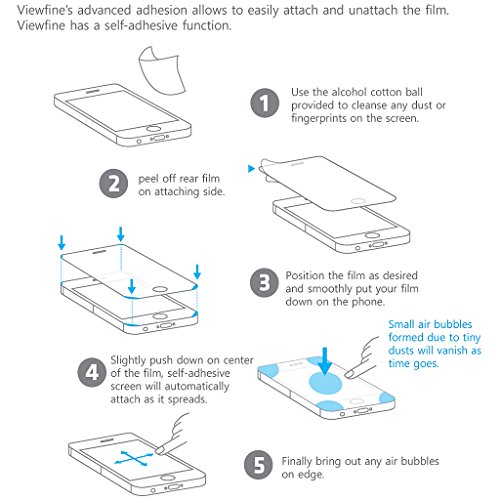 Viewfine's advanced adhesion allows to easily attach and unattach the film. Viewfine has a self-adhesive function.

1 Use the alcohol cotton ball provided to cleanse any dust or fingerprints on the screen.

2 peel off rear film on attaching side.

3 Position the film as desired and smoothly put your film down on the phone.

Small air bubbles formed due to tiny dusts will vanish as time goes.

4 Slightly push down on center of the film, self-adhesive screen will automatically attach as it spreads.

5 Finally bring out any air bubbles on edge.