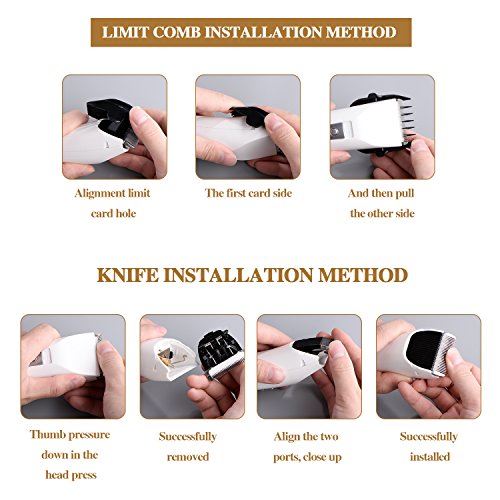 LIMIT COMB INSTALLATION METHOD

Alignment limit card hole

The first card side

And then pull the other side

KNIFE INSTALLATION METHOD

Thumb pressure down in the head press

Successfully removed

Align the two ports, close up

Successfully installed