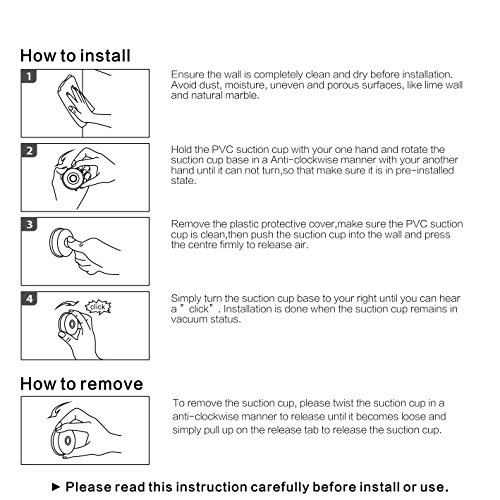 How to install

1

Ensure the wall is completely clean and dry before installation. Avoid dust, moisture, uneven and porous surfaces, like lime wall and natural marble.

2

Hold the PVC suction cup with your one hand and rotate the suction cup base in a Anti-clockwise manner with your another hand until it can not turn,so that make sure it is in pre-installed state.

3

Remove the plastic protective cover,make sure the PVC suction cup is clean,then push the suction cup into the wall and press the centre firmly to release air.

4

click

Simply turn the suction cup base to your right until you can hear a " click" . Installation is done when the suction cup remains in vacuum status.

How to remove

To remove the suction cup, please twist the suction cup in a anti-clockwise manner to release until it becomes loose and simply pull up on the release tab to release the suction cup.

► Please read this instruction carefully before install or use.