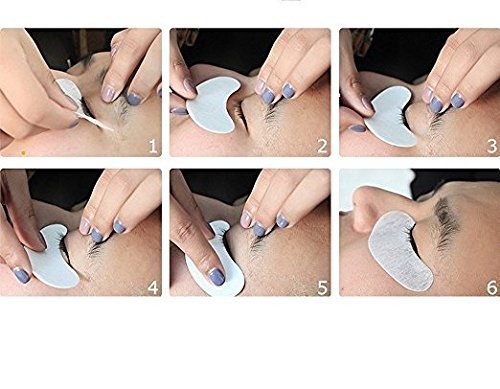 1

2

3

4

5

6