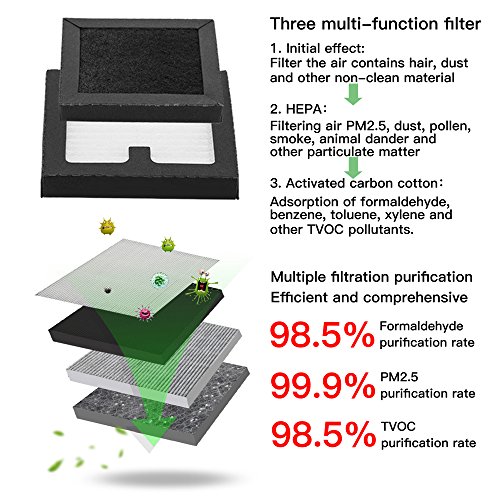 Three multi-function filter

1. Initial effect:
Filter the air contains hair, dust and other non-clean material

2. HEPA:
Filtering air PM2.5, dust, pollen, smoke, animal dander and other particulate matter

3. Activated carbon cotton:
Adsorption of formaldehyde, benzene, toluene, xylene and other TVOC pollutants.

Multiple filtration purification
Efficient and comprehensive

98.5% Formaldehyde purification rate

99.9% PM2.5 purification rate

98.5% TVOC purification rate