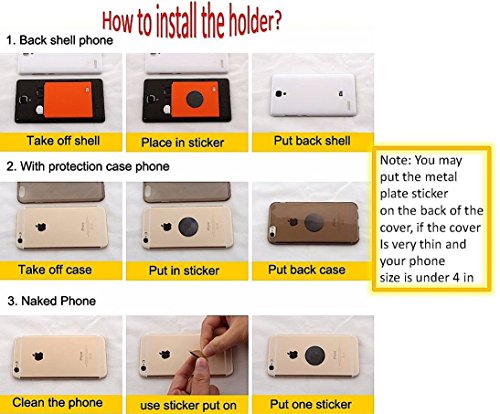 How to install the holder?

1. Back shell phone

Take off shell

Place in sticker

Put back shell

2. With protection case phone

Take off case

Put in sticker

Put back case

Note: You may put the metal plate sticker on the back of the cover, if the cover Is very thin and your phone size is under 4 in

3. Naked Phone

Clean the phone

use sticker put on

Put one sticker