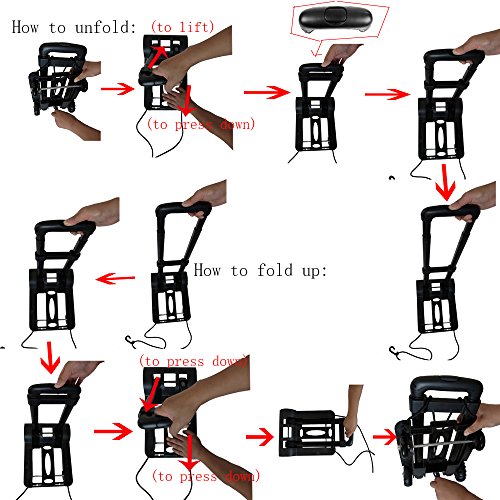 How to unfold: (to lift)

(to press down)

How to fold up:

(to press down)

(to press down)