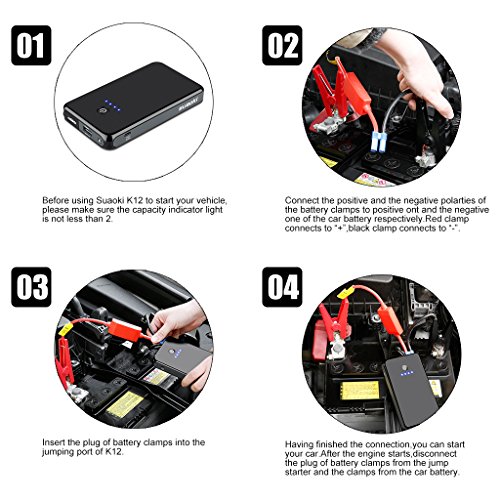 01

SUAOKI

Before using Suaoki K12 to start your vehicle, please make sure the capacity indicator light is not less than 2.

02

Connect the positive and the negative polarties of the battery clamps to positive ont and the negative one of the car battery respectively.Red clamp connects to "+",black clamp connects to "-".

03

Insert the plug of battery clamps into the jumping port of K12.

04

Having finished the connection,you can start your car.After the engine starts,disconnect the plug of battery clamps from the jump starter and the clamps from the car battery.