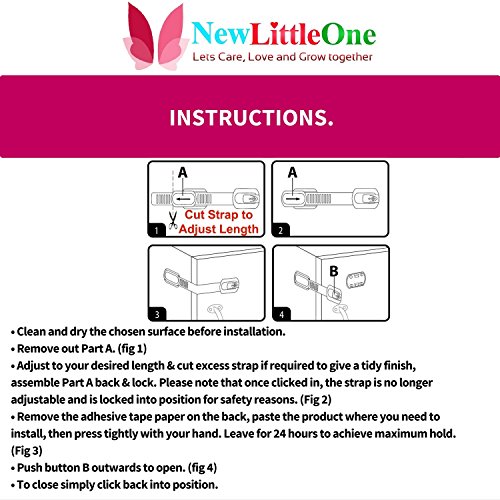 NewLittleOne
Lets Care, Love and Grow together

INSTRUCTIONS.

A
Cut Strap to Adjust Length
1

A
2

3

B
4

• Clean and dry the chosen surface before installation.
• Remove out Part A. (fig 1)
• Adjust to your desired length & cut excess strap if required to give a tidy finish, assemble Part A back & lock. Please note that once clicked in, the strap is no longer adjustable and is locked into position for safety reasons. (Fig 2)
• Remove the adhesive tape paper on the back, paste the product where you need to install, then press tightly with your hand. Leave for 24 hours to achieve maximum hold. (Fig 3)
• Push button B outwards to open. (fig 4)
• To close simply click back into position.