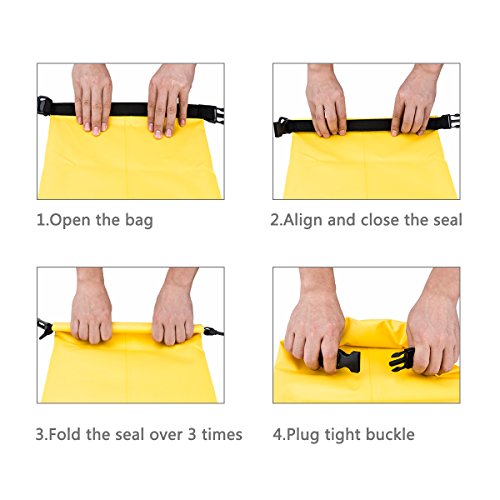 1.Open the bag

2.Align and close the seal

3.Fold the seal over 3 times

4.Plug tight buckle