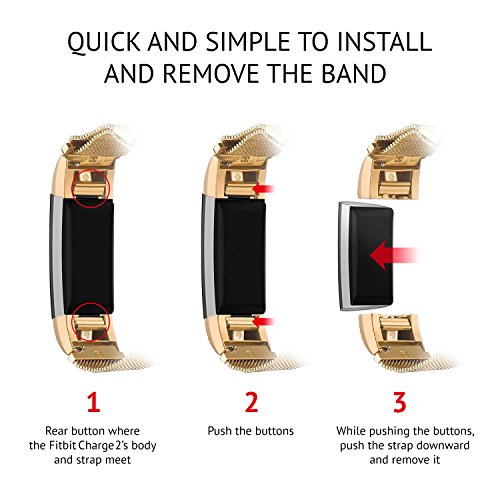 QUICK AND SIMPLE TO INSTALL AND REMOVE THE BAND

1

Rear button where the Fitbit Charge 2's body and strap meet

2

Push the buttons

3

While pushing the buttons, push the strap downward and remove it