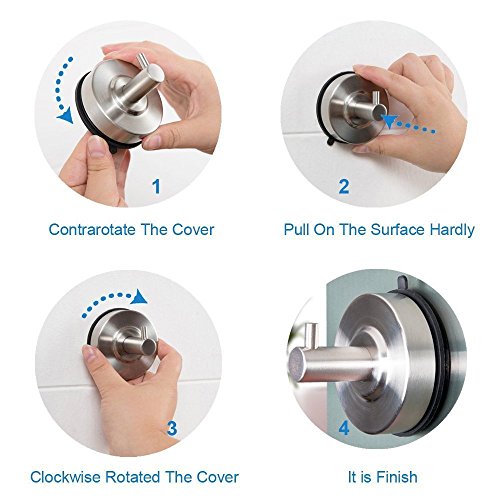 1

Contrarotate The Cover

2

Pull On The Surface Hardly

3

Clockwise Rotated The Cover

4

It is Finish