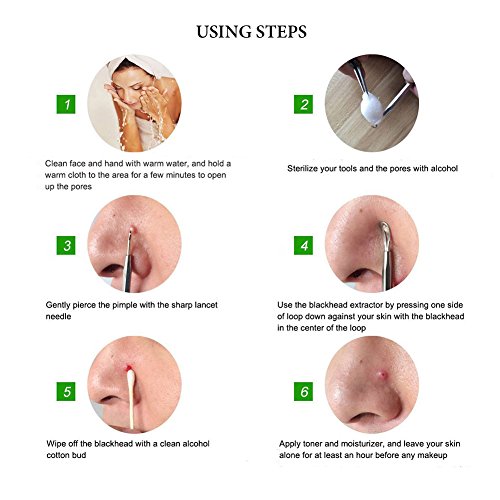 USING STEPS

1

Clean face and hand with warm water, and hold a warm cloth to the area for a few minutes to open up the pores

2

Sterilize your tools and the pores with alcohol

3

Gently pierce the pimple with the sharp lancet needle

4

Use the blackhead extractor by pressing one side of loop down against your skin with the blackhead in the center of the loop

5

Wipe off the blackhead with a clean alcohol cotton bud

6

Apply toner and moisturizer, and leave your skin alone for at least an hour before any makeup