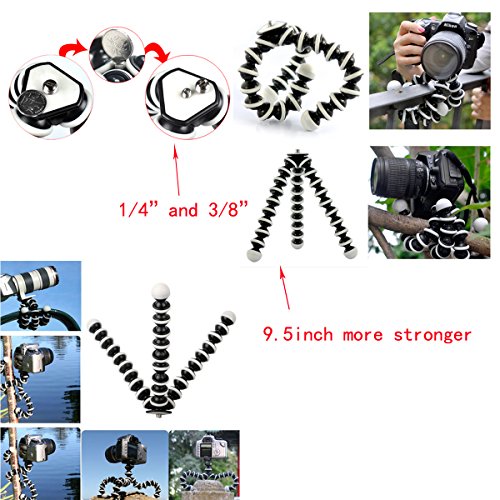 Nikon

1/4” and 3/8”

9.5inch more stronger