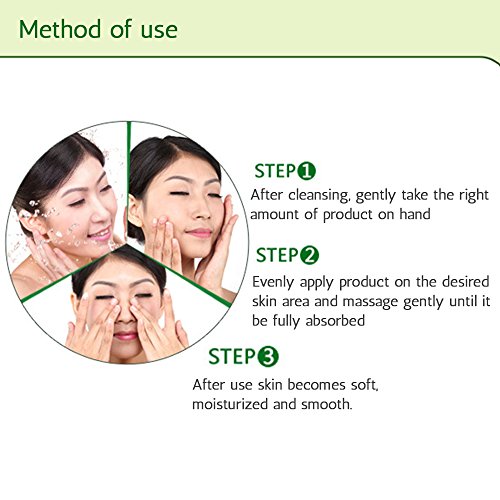 Method of use

STEP❶
After cleansing, gently take the right amount of product on hand

STEP❷
Evenly apply product on the desired skin area and massage gently until it be fully absorbed

STEP❸
After use skin becomes soft, moisturized and smooth.