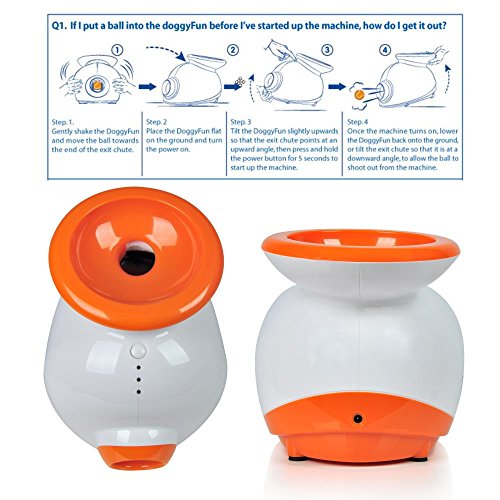 Q1. If I put a ball into the doggyFun before I've started up the machine, how do I get it out?

①

②

③

④

Step. 1.
Gently shake the DoggyFun and move the ball towards the end of the exit chute.

Step. 2
Place the DoggyFun flat on the ground and turn the power on.

Step. 3
Tilt the DoggyFun slightly upwards so that the exit chute points at an upward angle, then press and hold the power button for 5 seconds to start up the machine.

Step. 4
Once the machine turns on, lower the DoggyFun back onto the ground, or tilt the exit chute so that it is at a downward angle, to allow the ball to shoot out from the machine.